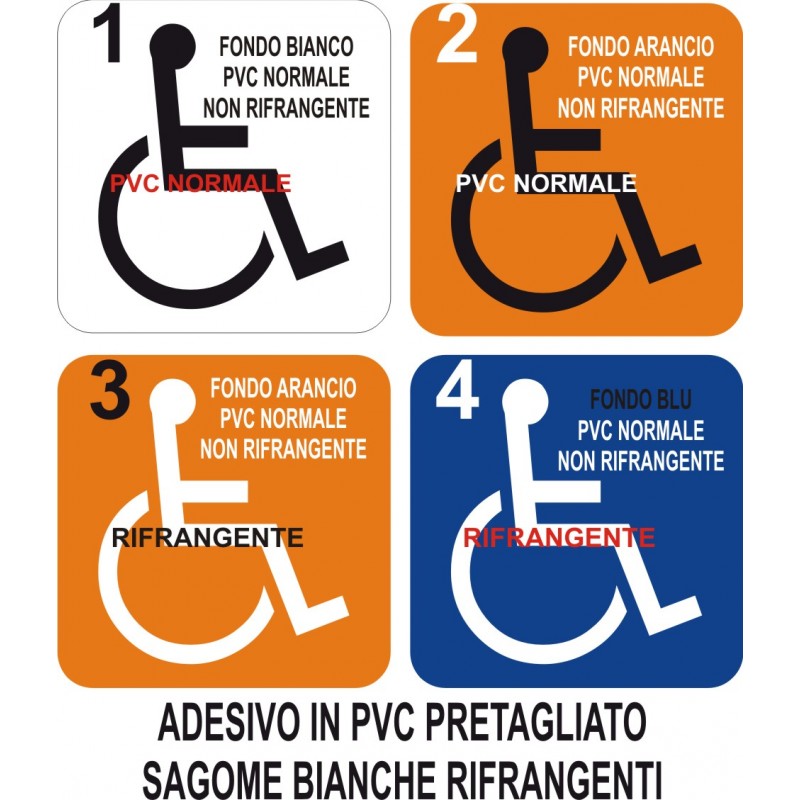 1
FONDO BIANCO
PVC NORMALE
NON RIFRANGENTE
PVC NORMALE

2
FONDO ARANCIO
PVC NORMALE
NON RIFRANGENTE
PVC NORMALE

3
FONDO ARANCIO
PVC NORMALE
NON RIFRANGENTE
RIFRANGENTE

4
FONDO BLU
PVC NORMALE
NON RIFRANGENTE
RIFRANGENTE

ADESIVO IN PVC PRETAGLIATO
SAGOME BIANCHE RIFRANGENTI